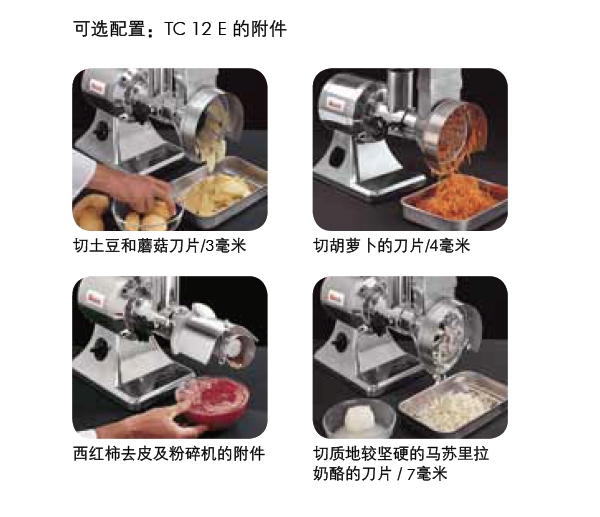 可选配置：TC 12 E 的附件

切土豆和蘑菇刀片/3毫米

切胡萝卜的刀片/4毫米

西红柿去皮及粉碎机的附件

切质地较坚硬的马苏里拉奶酪的刀片 / 7毫米